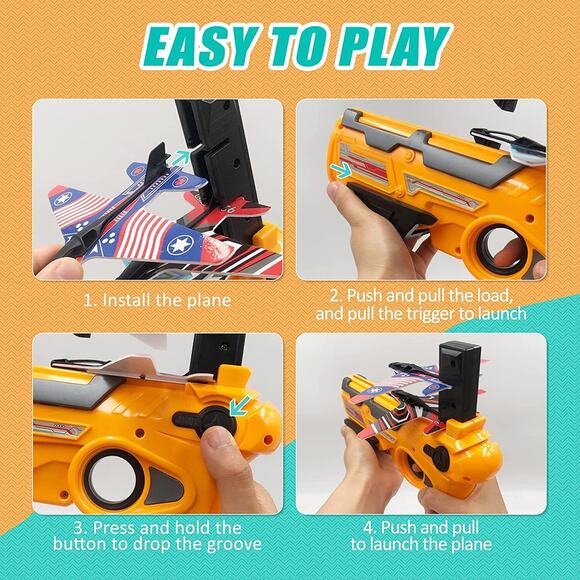 EASY TO PLAY

1. Install the plane

2. Push and pull the load, and pull the trigger to launch

3. Press and hold the button to drop the groove

4. Push and pull to launch the plane